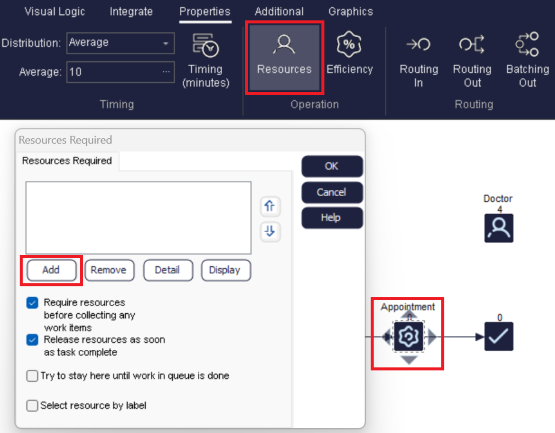 Visual Logic Integrate Properties Additional Graphics

Distribution: Average

Average: 10

Timing (minutes)

Timing

Resources

Efficiency

Operation

Routing In

Routing Out

Batching Out

Routing

Resources Required

Resources Required

OK

Cancel

Help

Add Remove Detail Display

Require resources before collecting any work items

Release resources as soon as task complete

Try to stay here until work in queue is done

Select resource by label

Doctor
4

Appointment

0